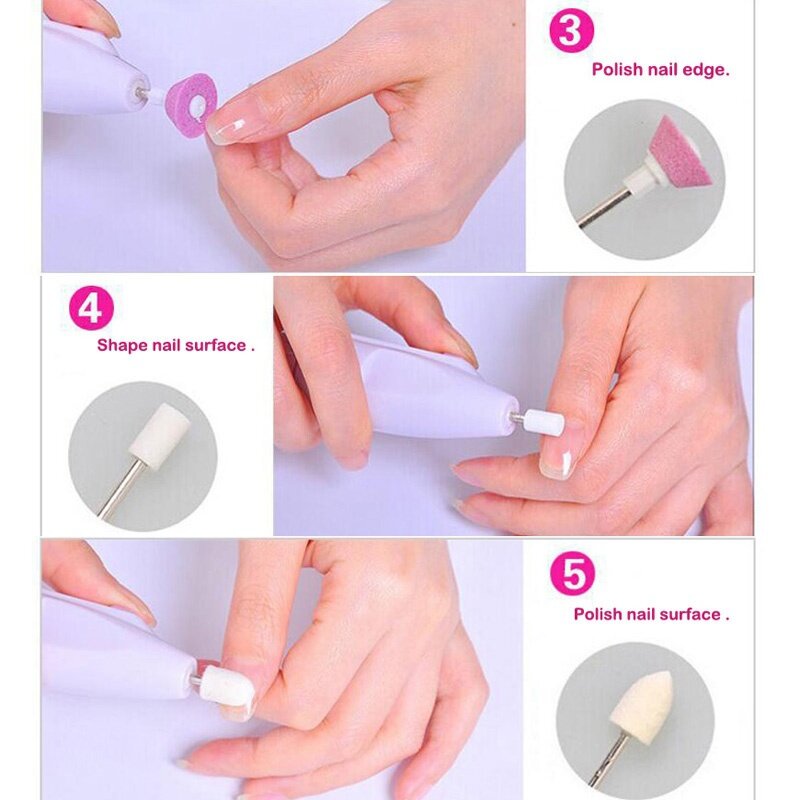 3
Polish nail edge.

4
Shape nail surface .

5
Polish nail surface .