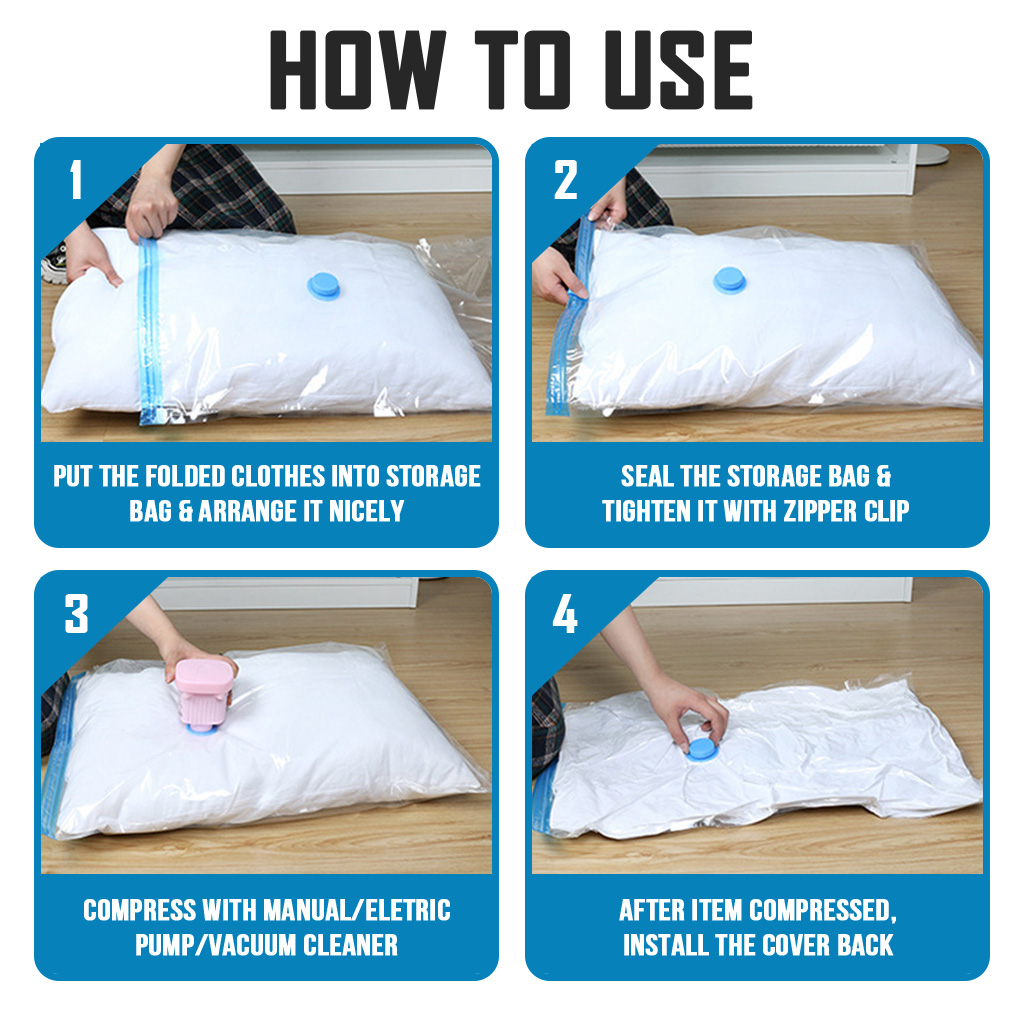 HOW TO USE

1

PUT THE FOLDED CLOTHES INTO STORAGE BAG & ARRANGE IT NICELY

2

SEAL THE STORAGE BAG & TIGHTEN IT WITH ZIPPER CLIP

3

COMPRESS WITH MANUAL/ELETRIC PUMP/VACUUM CLEANER

4

AFTER ITEM COMPRESSED, INSTALL THE COVER BACK